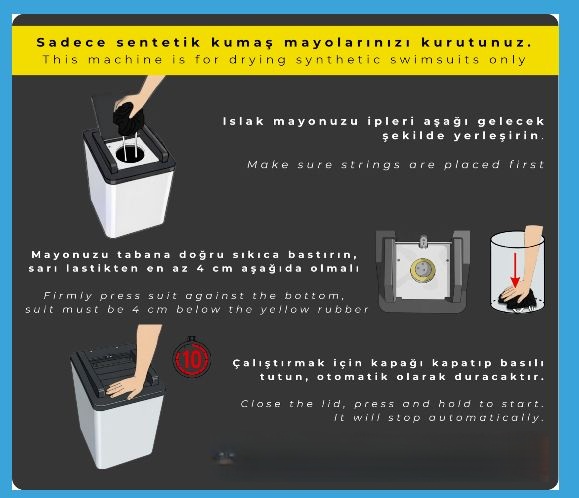 Sadece sentetik kumaş mayolarınızı kurutunuz.
This machine is for drying synthetic swimsuits only

Islak mayonuzu ipleri aşağı gelecek şekilde yerleşirin.

Make sure strings are placed first

Mayonuzu tabana doğru sıkıca bastırın, sarı lastikten en az 4 cm aşağıda olmalı

Firmly press suit against the bottom, suit must be 4 cm below the yellow rubber

10

Çalıştırmak için kapağı kapatıp basılı tutun, otomatik olarak duracaktır.

Close the lid, press and hold to start. It will stop automatically.